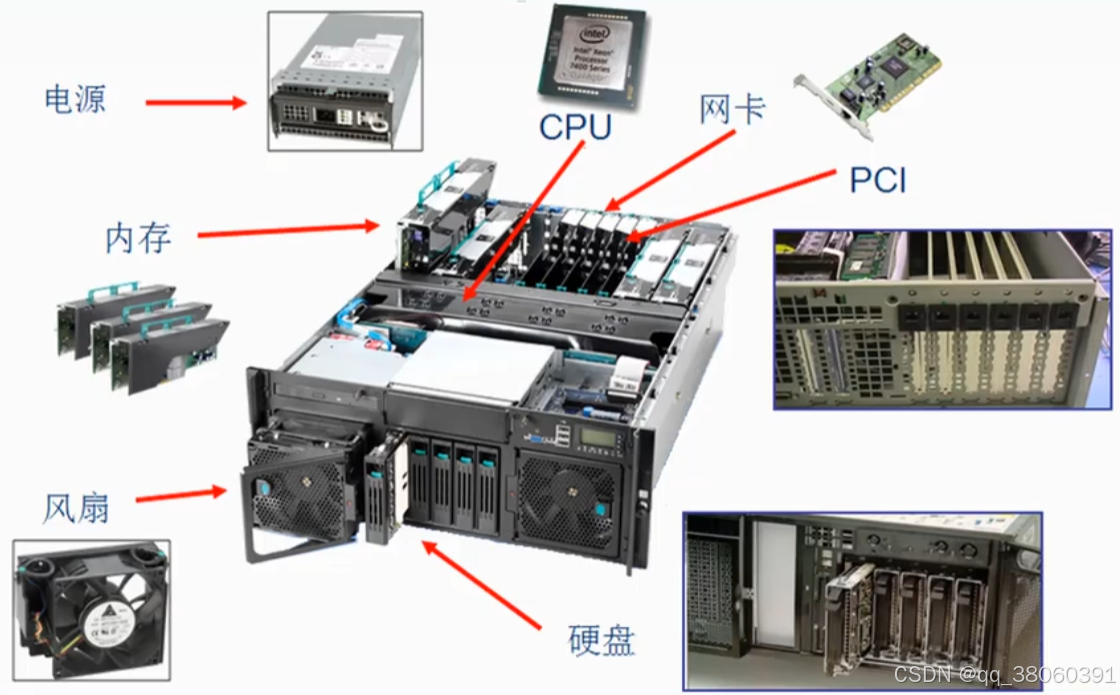 电源

intel
Intel® Xeon®
Processor
7400 Series

CPU

网卡

PCI

内存

风扇

硬盘

CSDN @qq_38060391